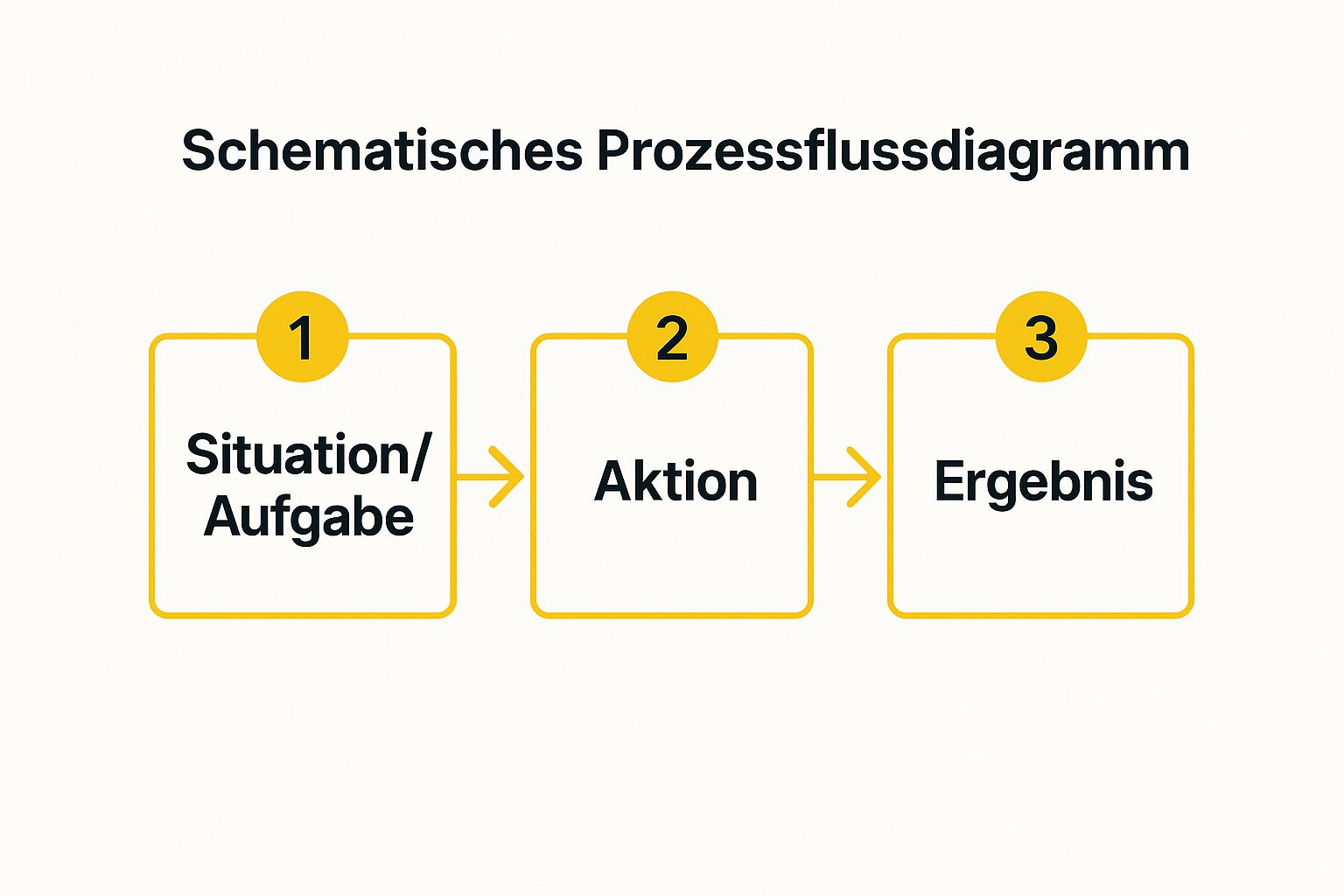 Schematisches Prozessflussdiagramm

1
Situation/
Aufgabe

2
Aktion

3
Ergebnis